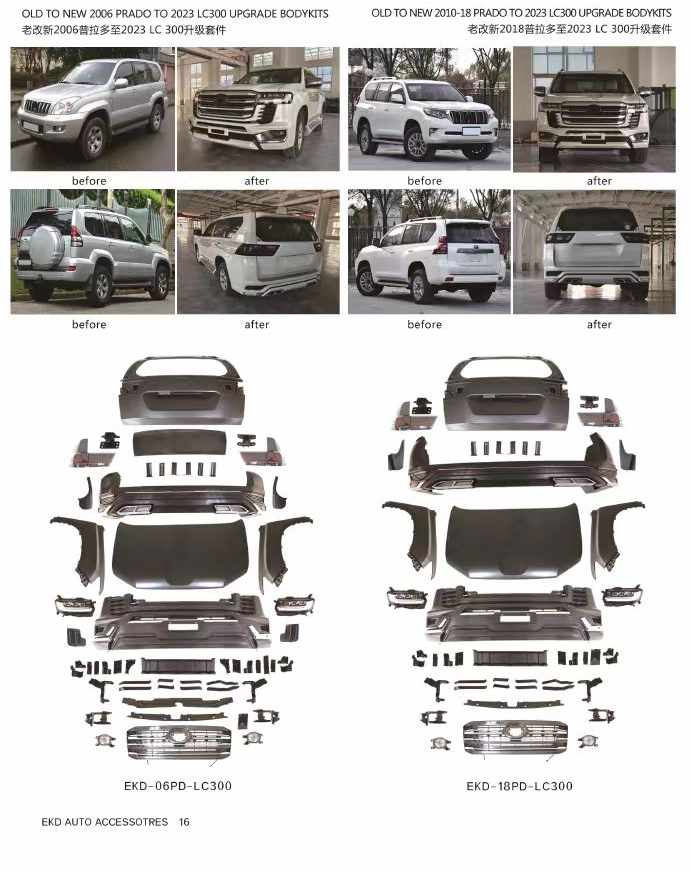 OLD TO NEW 2006 PRADO TO 2023 LC300 UPGRADE BODYKITS
老改新2006普拉多至2023 LC 300升级套件

before

after

before

after

EKD-06PD-LC300

OLD TO NEW 2010-18 PRADO TO 2023 LC300 UPGRADE BODYKITS
老改新2018普拉多至2023 LC 300升级套件

before

after

before

after

EKD-18PD-LC300

EKD AUTO ACCESSOTRES 16