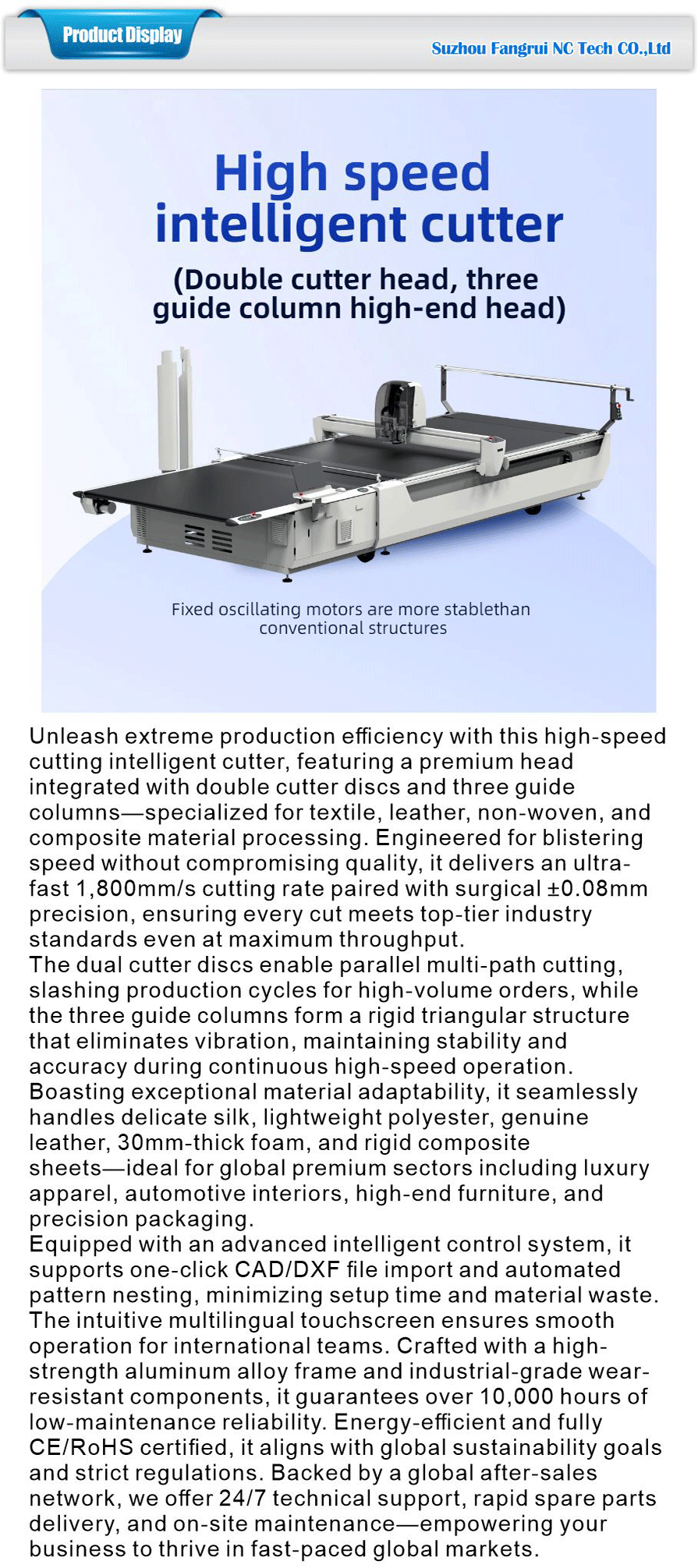 Product Display

Suzhou Fangrui NC Tech CO.,Ltd

High speed intelligent cutter

(Double cutter head, three guide column high-end head)

Fixed oscillating motors are more stablethan conventional structures

Unleash extreme production efficiency with this high-speed cutting intelligent cutter, featuring a premium head integrated with double cutter discs and three guide columns—specialized for textile, leather, non-woven, and composite material processing. Engineered for blistering speed without compromising quality, it delivers an ultra-fast 1,800mm/s cutting rate paired with surgical ±0.08mm precision, ensuring every cut meets top-tier industry standards even at maximum throughput.
The dual cutter discs enable parallel multi-path cutting, slashing production cycles for high-volume orders, while the three guide columns form a rigid triangular structure that eliminates vibration, maintaining stability and accuracy during continuous high-speed operation.
Boasting exceptional material adaptability, it seamlessly handles delicate silk, lightweight polyester, genuine leather, 30mm-thick foam, and rigid composite sheets—ideal for global premium sectors including luxury apparel, automotive interiors, high-end furniture, and precision packaging.
Equipped with an advanced intelligent control system, it supports one-click CAD/DXF file import and automated pattern nesting, minimizing setup time and material waste. The intuitive multilingual touchscreen ensures smooth operation for international teams. Crafted with a high-strength aluminum alloy frame and industrial-grade wear-resistant components, it guarantees over 10,000 hours of low-maintenance reliability. Energy-efficient and fully CE/RoHS certified, it aligns with global sustainability goals and strict regulations. Backed by a global after-sales network, we offer 24/7 technical support, rapid spare parts delivery, and on-site maintenance—empowering your business to thrive in fast-paced global markets.