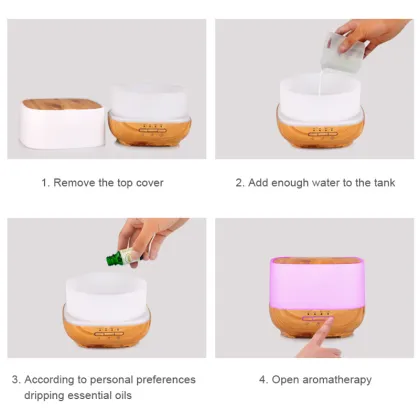 1. Remove the top cover

2. Add enough water to the tank

3. According to personal preferences dripping essential oils

4. Open aromatherapy