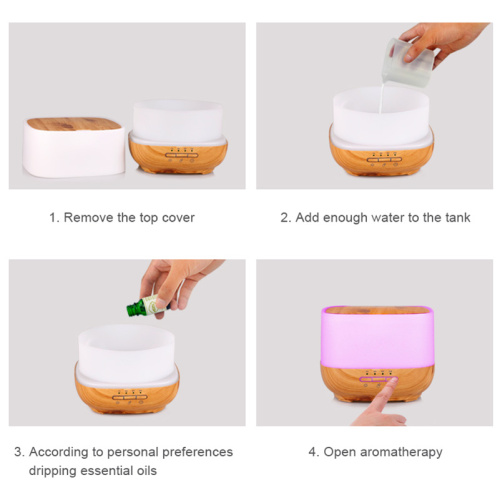 1. Remove the top cover

2. Add enough water to the tank

3. According to personal preferences dripping essential oils

4. Open aromatherapy