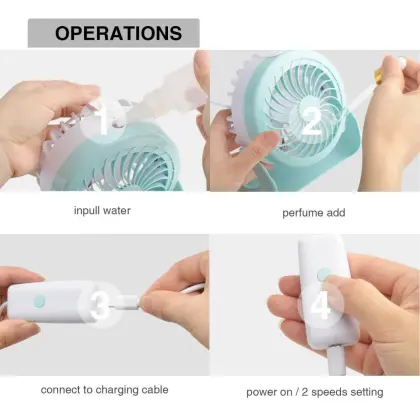 OPERATIONS

1

inpull water

2

perfume add

3

connect to charging cable

4

power on / 2 speeds setting