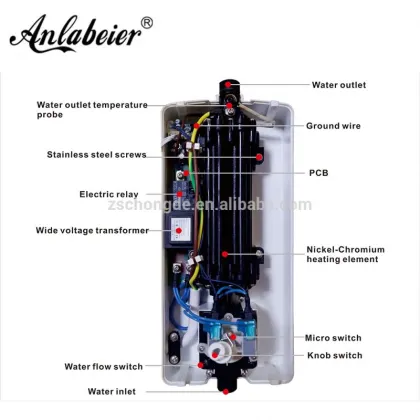 Anlabeier®

Water outlet

Water outlet temperature probe

Ground wire

Stainless steel screws

PCB

Electric relay

zschongde.en.alibaba.com

Wide voltage transformer

Nickel-Chromium heating element

Micro switch

Knob switch

Water flow switch

Water inlet