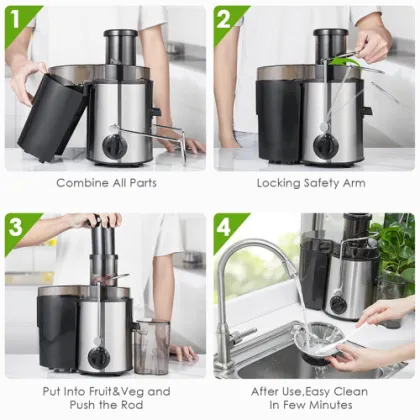 1

Combine All Parts

2

Locking Safety Arm

3

Put Into Fruit&Veg and Push the Rod

4

After Use,Easy Clean In Few Minutes