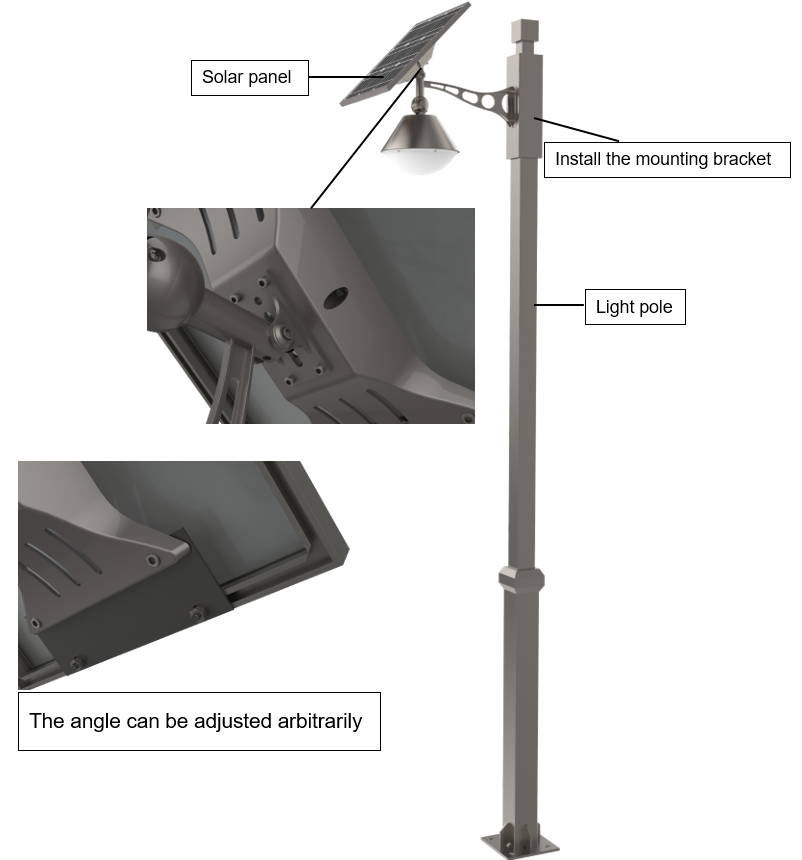 Solar panel

Install the mounting bracket

Light pole

The angle can be adjusted arbitrarily