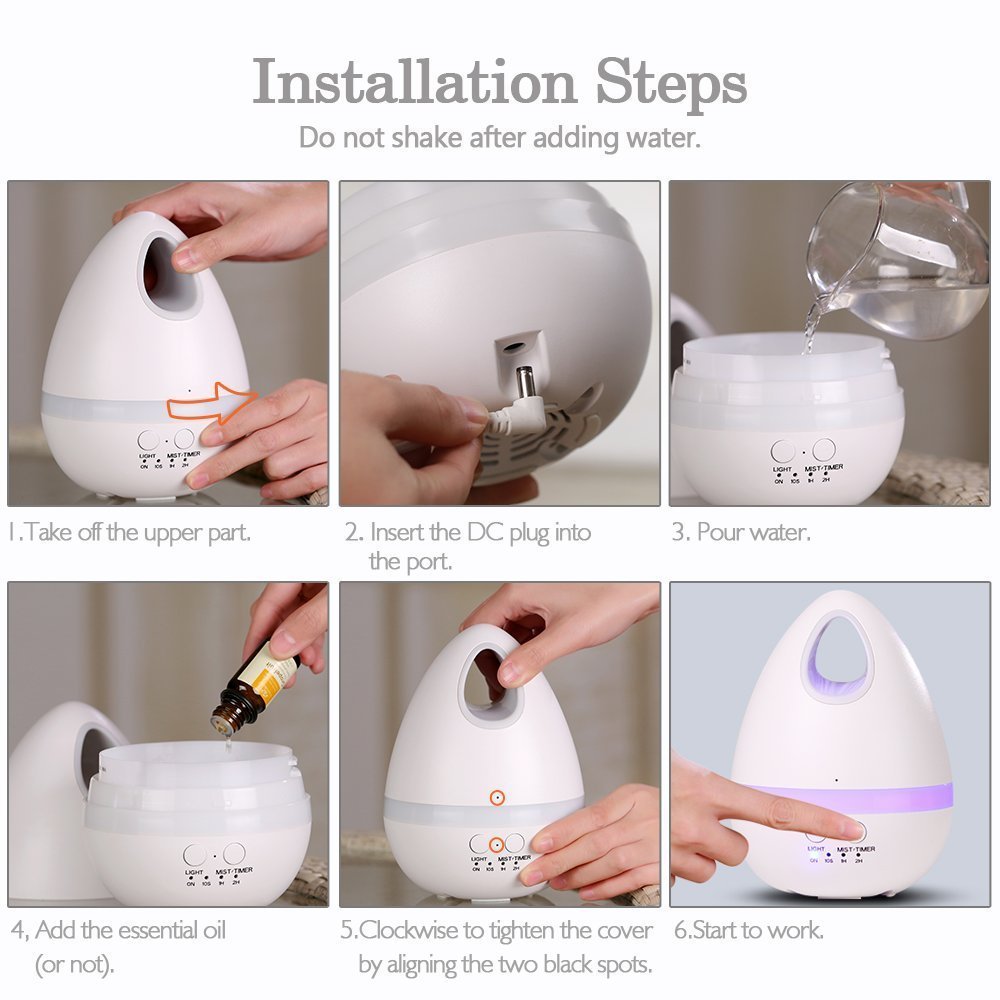 Installation Steps
Do not shake after adding water.

LIGHT MIST·TIMER
ON 10S 1H 2H

1.Take off the upper part.

2. Insert the DC plug into the port.

LIGHT MIST·TIMER
ON 10S 1H 2H

3. Pour water.

LIGHT MIST·TIMER
ON 10S 1H 2H

4, Add the essential oil (or not).

LIGHT MIST·TIMER
ON 10S 1H 2H

5.Clockwise to tighten the cover by aligning the two black spots.

LIGHT MIST·TIMER
ON 10S 1H 2H

6.Start to work.