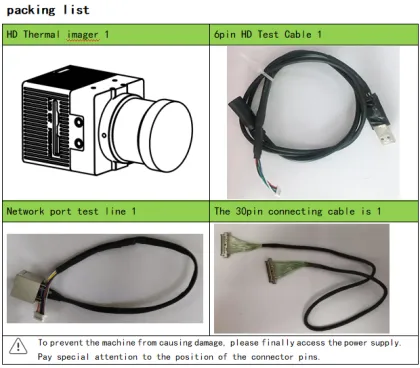 packing list

| HD Thermal imager 1 | 6pin HD Test Cable 1 |
|---|---|
| | |
| Network port test line 1 | The 30pin connecting cable is 1 |
| | |

To prevent the machine from causing damage, please finally access the power supply.
Pay special attention to the position of the connector pins.