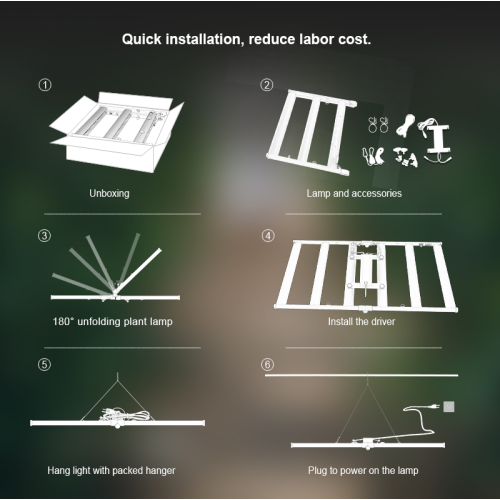 Quick installation, reduce labor cost.

①

Unboxing

②

Lamp and accessories

③

180° unfolding plant lamp

④

Install the driver

⑤

Hang light with packed hanger

⑥

Plug to power on the lamp