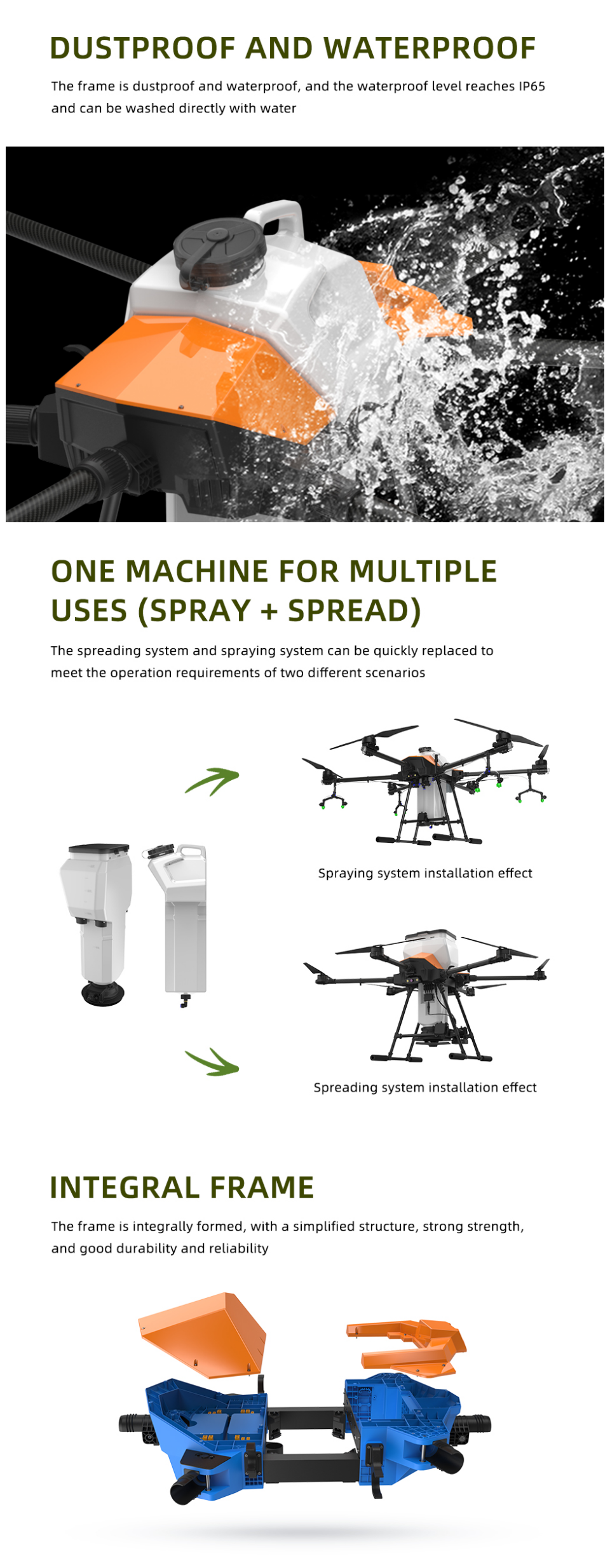 DUSTPROOF AND WATERPROOF

The frame is dustproof and waterproof, and the waterproof level reaches IP65 and can be washed directly with water

ONE MACHINE FOR MULTIPLE USES (SPRAY + SPREAD)

The spreading system and spraying system can be quickly replaced to meet the operation requirements of two different scenarios

Spraying system installation effect

Spreading system installation effect

INTEGRAL FRAME

The frame is integrally formed, with a simplified structure, strong strength, and good durability and reliability