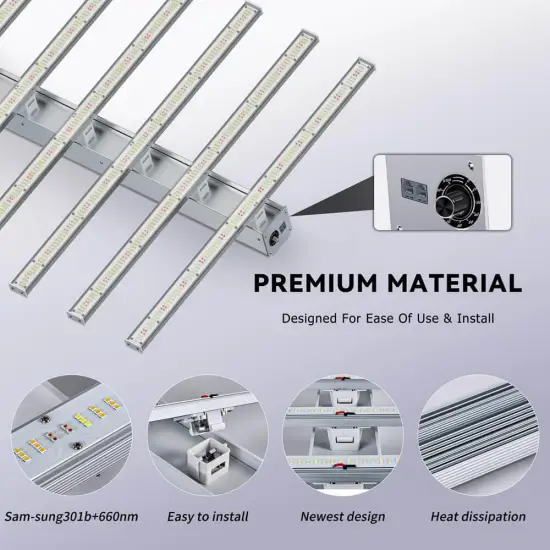 PREMIUM MATERIAL

Designed For Ease Of Use & Install

Sam-sung301b+660nm

Easy to install

Newest design

Heat dissipation