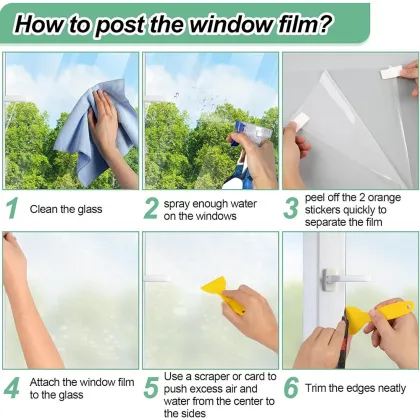 How to post the window film?

1 Clean the glass

2 spray enough water on the windows

3 peel off the 2 orange stickers quickly to separate the film

4 Attach the window film to the glass

5 Use a scraper or card to push excess air and water from the center to the sides

6 Trim the edges neatly