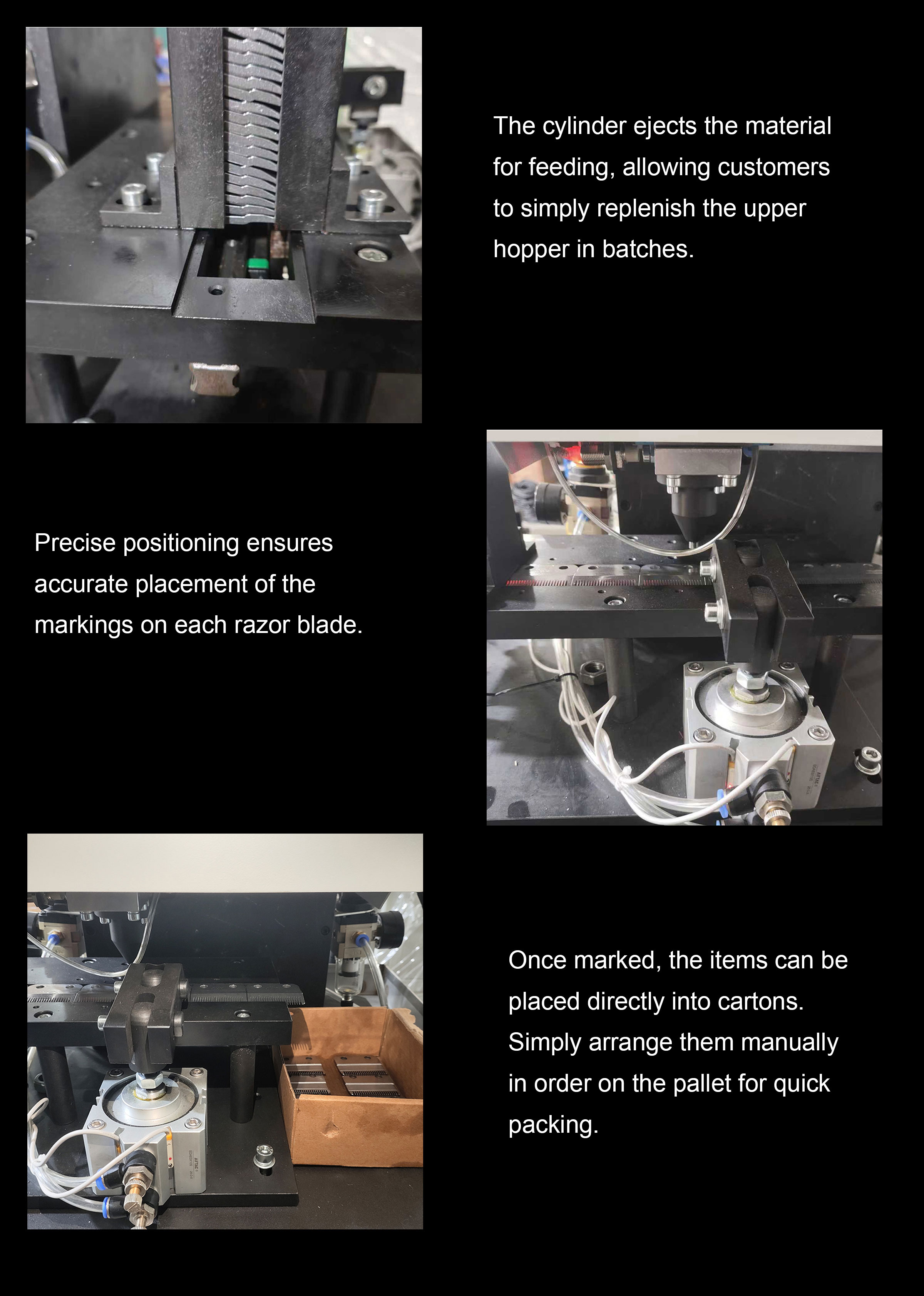 The cylinder ejects the material for feeding, allowing customers to simply replenish the upper hopper in batches.

Precise positioning ensures accurate placement of the markings on each razor blade.

Once marked, the items can be placed directly into cartons. Simply arrange them manually in order on the pallet for quick packing.