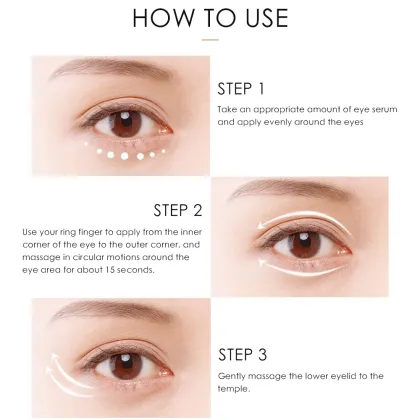 HOW TO USE

STEP 1

Take an appropriate amount of eye serum and apply evenly around the eyes

STEP 2

Use your ring finger to apply from the inner corner of the eye to the outer corner, and massage in circular motions around the eye area for about 15 seconds.

STEP 3

Gently massage the lower eyelid to the temple.