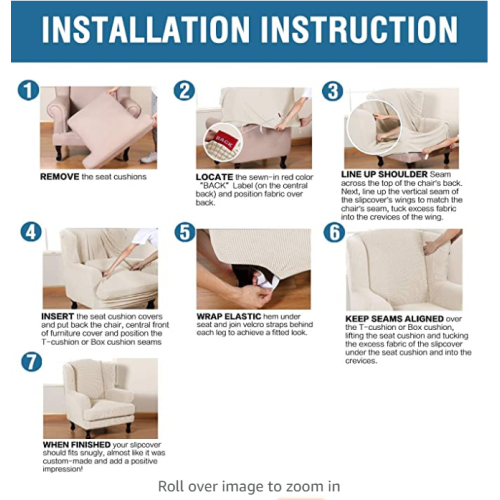 INSTALLATION INSTRUCTION

1

REMOVE the seat cushions

2

BACK

LOCATE the sewn-in red color "BACK" Label (on the central back) and position fabric over back.

3

LINE UP SHOULDER Seam across the top of the chair's back. Next, line up the vertical seam of the slipcover's wings to match the chair's seam, tuck excess fabric into the crevices of the wing.

4

INSERT the seat cushion covers and put back the chair, central front of furniture cover and position the T-cushion or Box cushion seams

5

WRAP ELASTIC hem under seat and join velcro straps behind each leg to achieve a fitted look.

6

KEEP SEAMS ALIGNED over the T-cushion or Box cushion, lifting the seat cushion and tucking the excess fabric of the slipcover under the seat cushion and into the crevices.

7

WHEN FINISHED your slipcover should fits snugly, almost like it was custom-made and add a positive impression!

Roll over image to zoom in