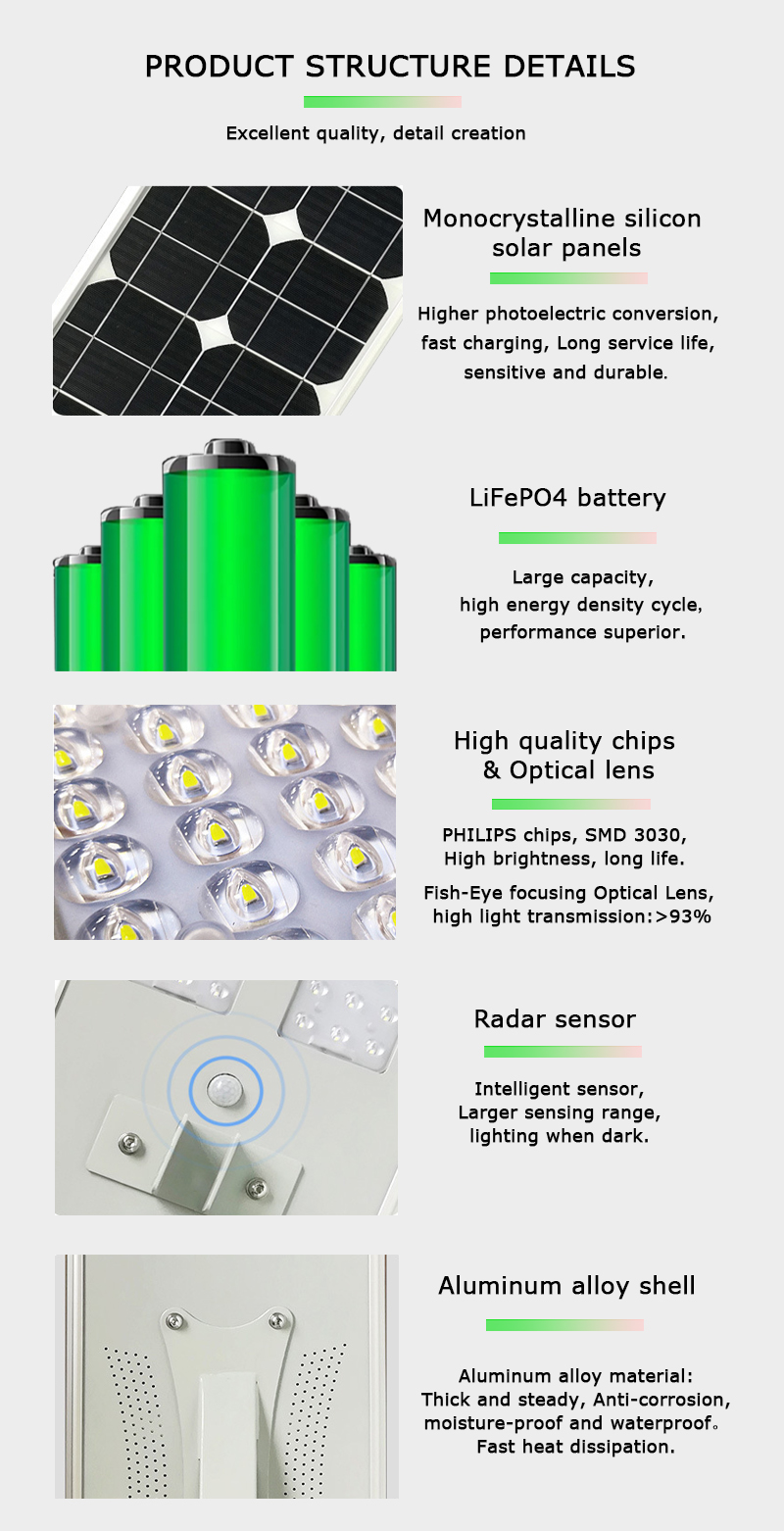 PRODUCT STRUCTURE DETAILS

Excellent quality, detail creation

Monocrystalline silicon solar panels

Higher photoelectric conversion, fast charging, Long service life, sensitive and durable.

LiFePO4 battery

Large capacity, high energy density cycle, performance superior.

High quality chips & Optical lens

PHILIPS chips, SMD 3030, High brightness, long life.

Fish-Eye focusing Optical Lens, high light transmission:>93%

Radar sensor

Intelligent sensor, Larger sensing range, lighting when dark.

Aluminum alloy shell

Aluminum alloy material: Thick and steady, Anti-corrosion, moisture-proof and waterproof。 Fast heat dissipation.