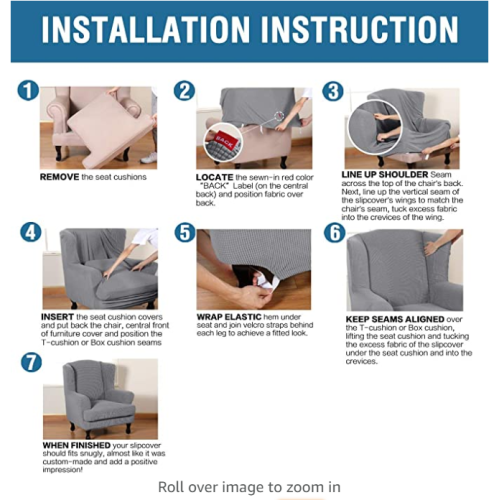 INSTALLATION INSTRUCTION

1

REMOVE the seat cushions

2

BACK

LOCATE the sewn-in red color "BACK" Label (on the central back) and position fabric over back.

3

LINE UP SHOULDER Seam across the top of the chair's back. Next, line up the vertical seam of the slipcover's wings to match the chair's seam, tuck excess fabric into the crevices of the wing.

4

INSERT the seat cushion covers and put back the chair, central front of furniture cover and position the T-cushion or Box cushion seams

5

WRAP ELASTIC hem under seat and join velcro straps behind each leg to achieve a fitted look.

6

KEEP SEAMS ALIGNED over the T-cushion or Box cushion, lifting the seat cushion and tucking the excess fabric of the slipcover under the seat cushion and into the crevices.

7

WHEN FINISHED your slipcover should fits snugly, almost like it was custom-made and add a positive impression!

Roll over image to zoom in