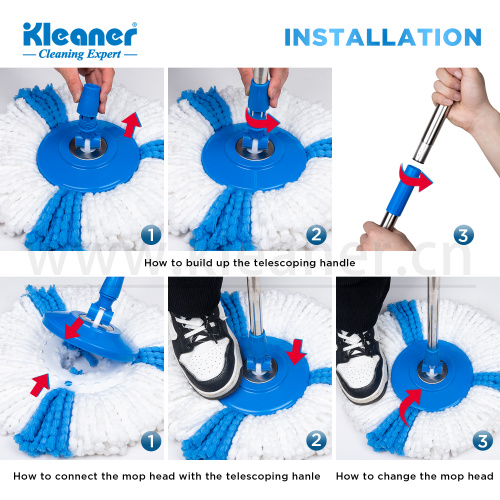 Kleaner®
— Cleaning Expert —

INSTALLATION

1

2

3

www.kleaner.cn

How to build up the telescoping handle

1

2

3

How to connect the mop head with the telescoping hanle

How to change the mop head