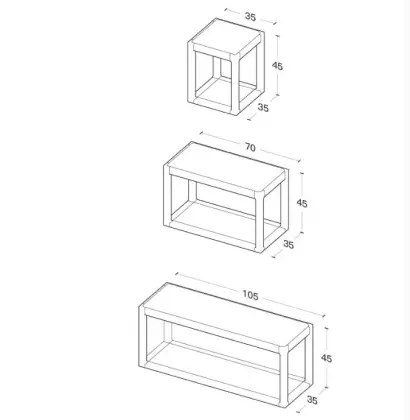 35
45
35

70
45
35

105
45
35