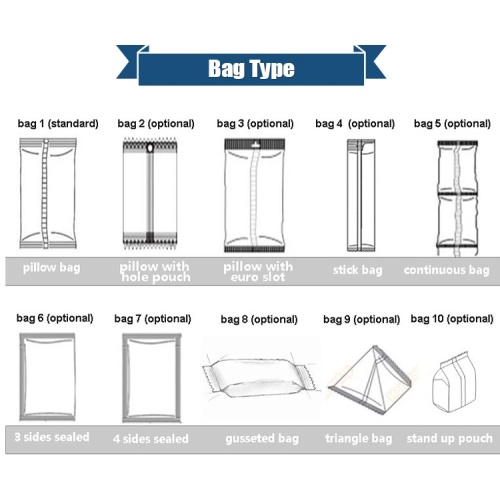 Bag Type

bag 1 (standard)
pillow bag

bag 2 (optional)
pillow with hole pouch

bag 3 (optional)
pillow with euro slot

bag 4 (optional)
stick bag

bag 5 (optional)
continuous bag

bag 6 (optional)
3 sides sealed

bag 7 (optional)
4 sides sealed

bag 8 (optional)
gusseted bag

bag 9 (optional)
triangle bag

bag 10 (optional)
stand up pouch