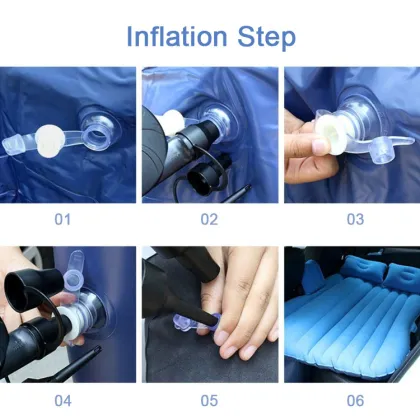 Inflation Step

01

02

03

04

05

06