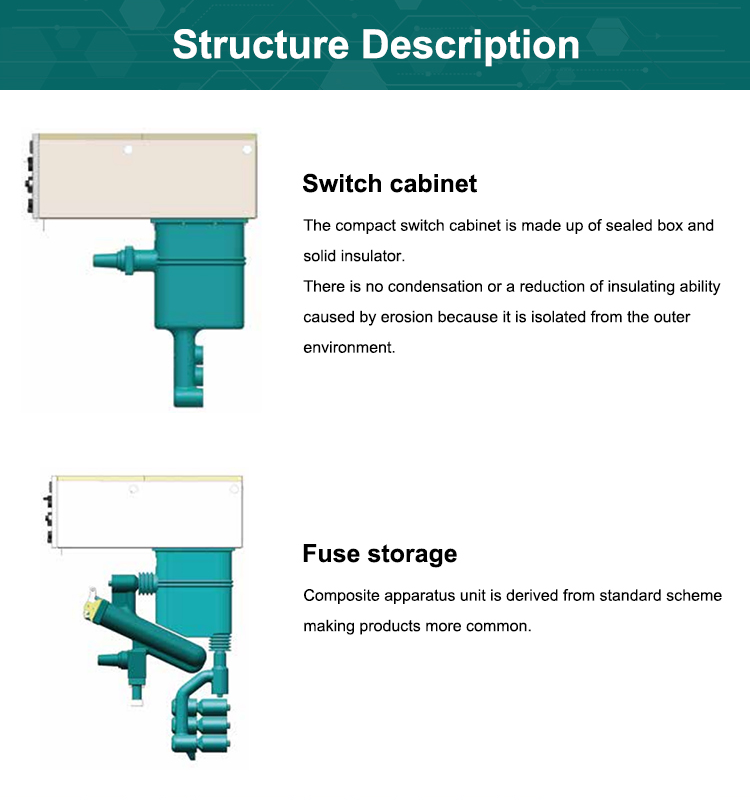 Structure Description

Switch cabinet

The compact switch cabinet is made up of sealed box and solid insulator.
There is no condensation or a reduction of insulating ability caused by erosion because it is isolated from the outer environment.

Fuse storage

Composite apparatus unit is derived from standard scheme making products more common.