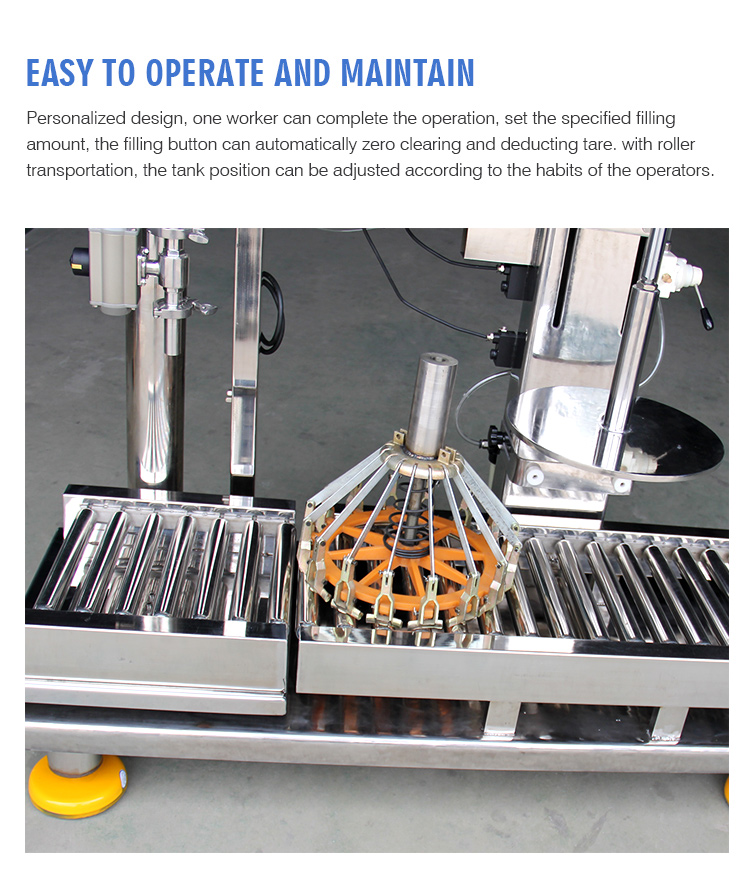 EASY TO OPERATE AND MAINTAIN

Personalized design, one worker can complete the operation, set the specified filling amount, the filling button can automatically zero clearing and deducting tare. with roller transportation, the tank position can be adjusted according to the habits of the operators.