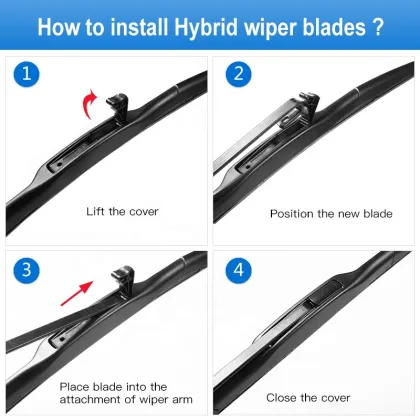 How to install Hybrid wiper blades ?

1

Lift the cover

2

Position the new blade

3

Place blade into the attachment of wiper arm

4

Close the cover