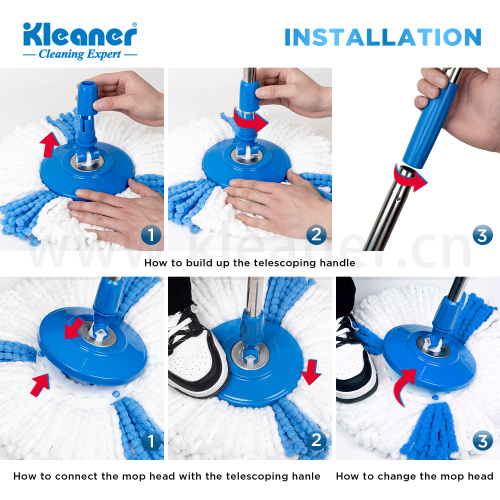 Kleaner®
— Cleaning Expert —

INSTALLATION

1

2

3

www.kleaner.cn

How to build up the telescoping handle

1

2

3

How to connect the mop head with the telescoping hanle

How to change the mop head