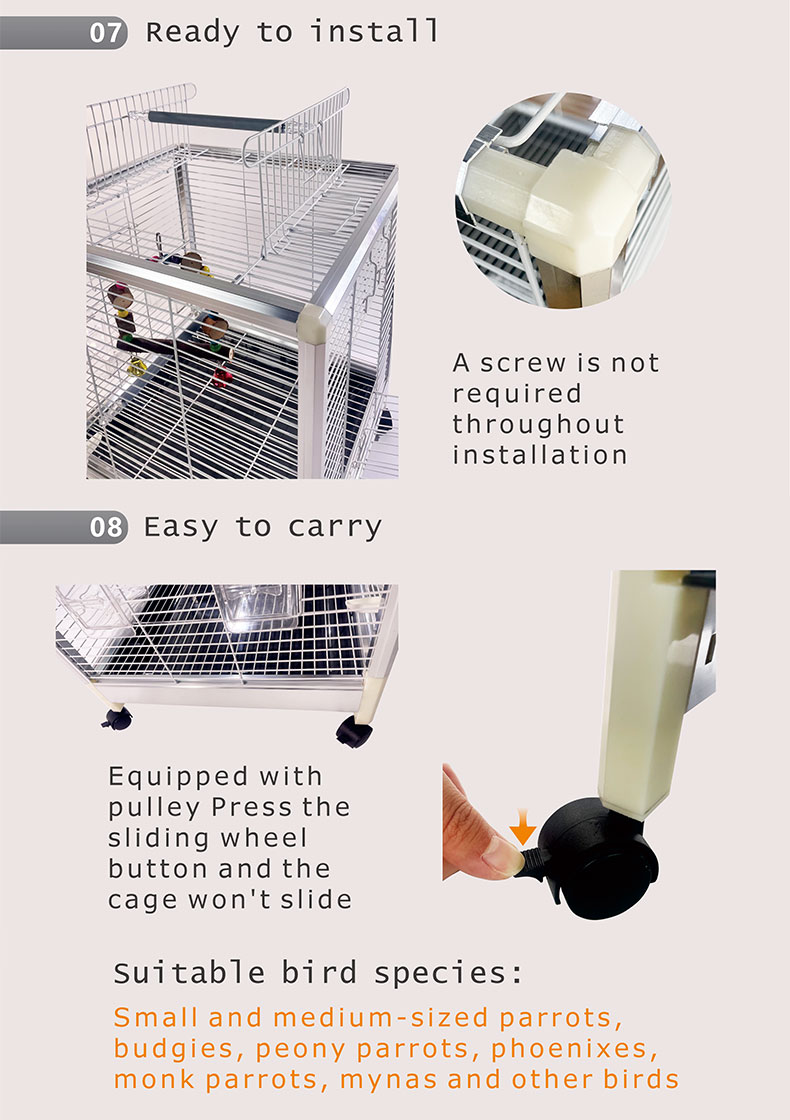 07 Ready to install

A screw is not required throughout installation

08 Easy to carry

Equipped with pulley Press the sliding wheel button and the cage won't slide

Suitable bird species:

Small and medium-sized parrots, budgies, peony parrots, phoenixes, monk parrots, mynas and other birds