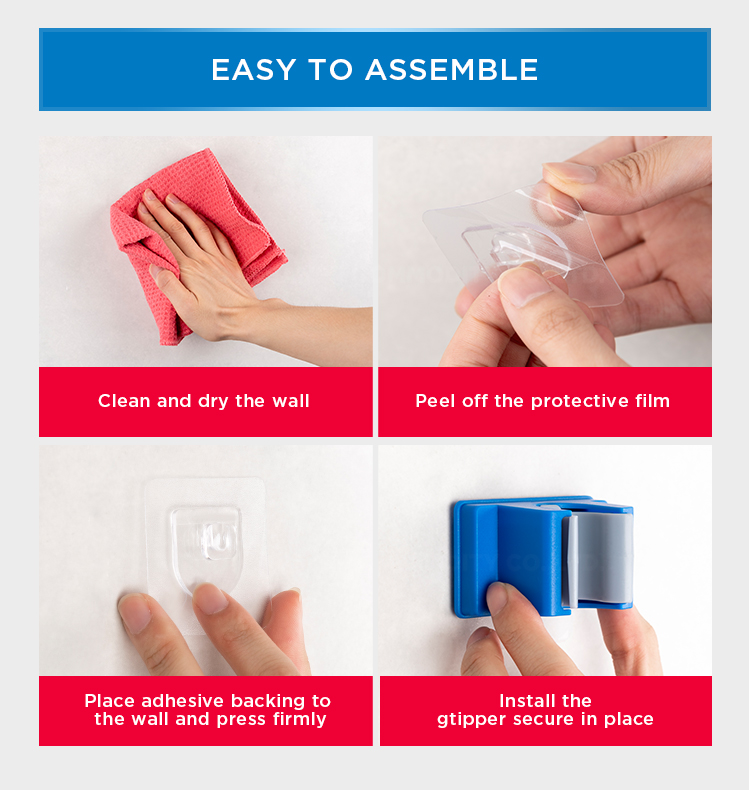 EASY TO ASSEMBLE

Clean and dry the wall

Peel off the protective film

Place adhesive backing to the wall and press firmly

Install the gtipper secure in place