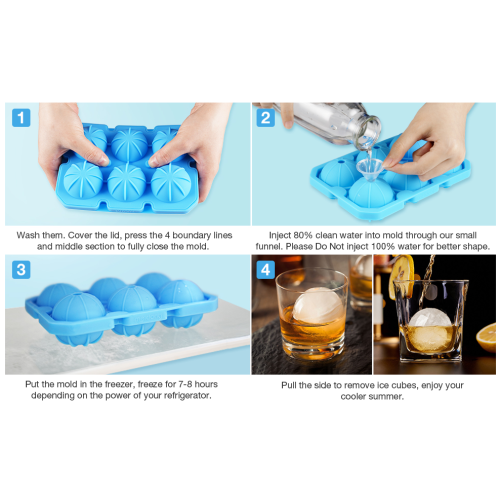 1

Wash them. Cover the lid, press the 4 boundary lines and middle section to fully close the mold.

2

Inject 80% clean water into mold through our small funnel. Please Do Not inject 100% water for better shape.

3

Put the mold in the freezer, freeze for 7-8 hours depending on the power of your refrigerator.

4

Pull the side to remove ice cubes, enjoy your cooler summer.