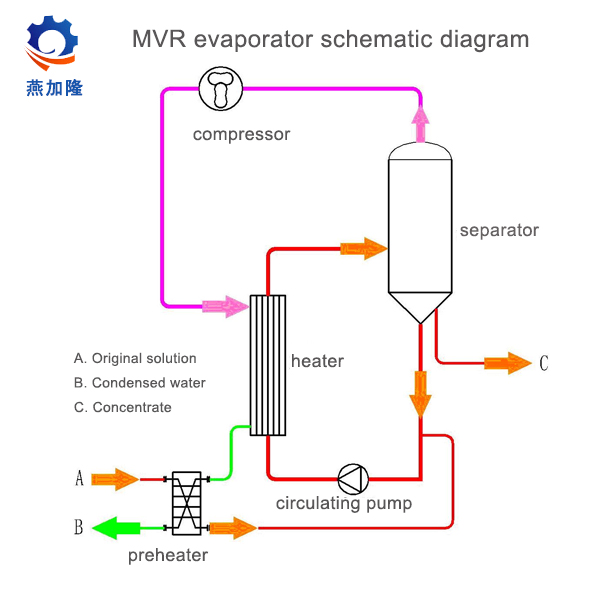 燕加隆

MVR evaporator schematic diagram

compressor

separator

heater

A. Original solution
B. Condensed water
C. Concentrate

C

A

B

circulating pump

preheater