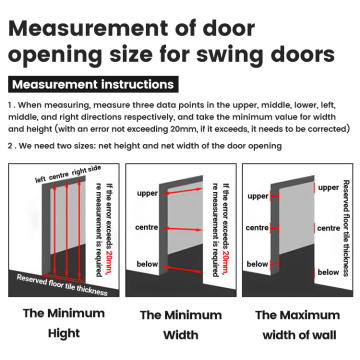 Measurement of door opening size for swing doors

Measurement instructions

1 . When measuring, measure three data points in the upper, middle, lower, left, middle, and right directions respectively, and take the minimum value for width and height (with an error not exceeding 20mm, if it exceeds, it needs to be corrected)

2 . We need two sizes: net height and net width of the door opening

left centre right side

If the error exceeds 20mm, re measurement is required

Reserved floor tile thickness

The Minimum Hight

upper

centre

below

If the error exceeds 20mm, re measurement is required

The Minimum Width

upper

centre

below

upper

centre

below

Reserved floor tile thickness

The Maximum width of wall