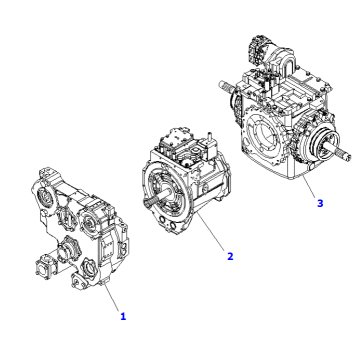 3

2

1