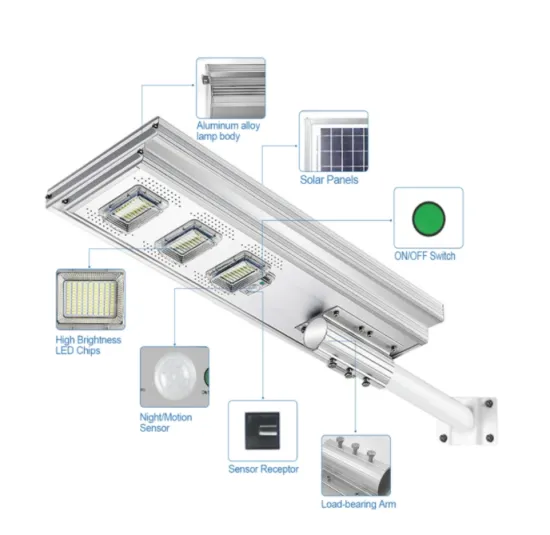 Aluminum alloy lamp body

Solar Panels

ON/OFF Switch

High Brightness LED Chips

Night/Motion Sensor

Sensor Receptor

Load-bearing Arm