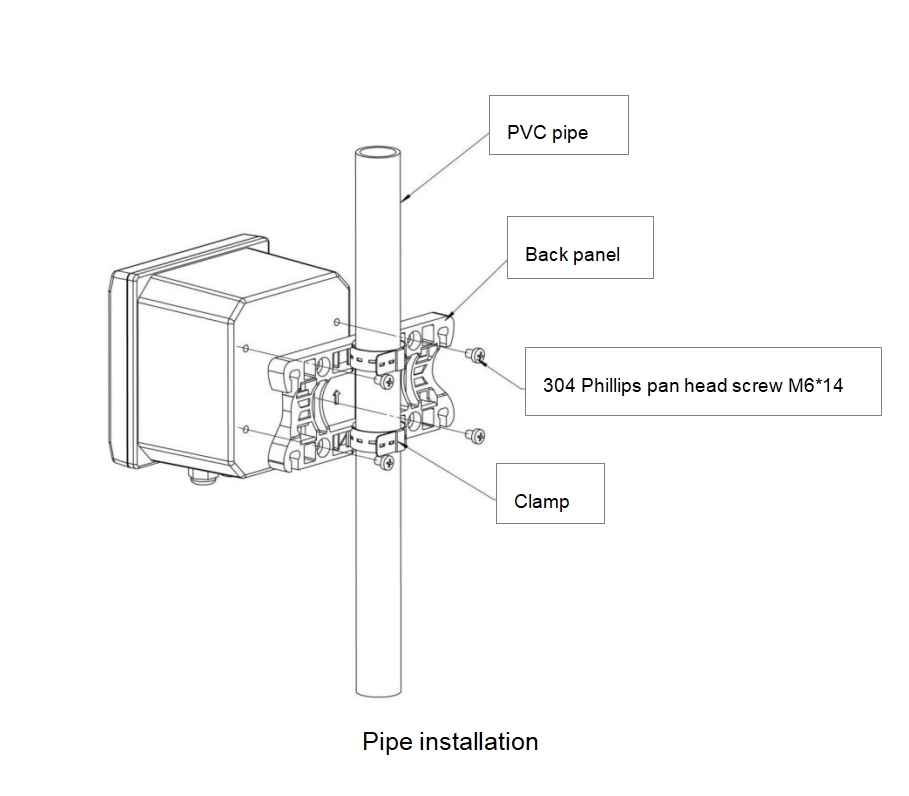 PVC pipe

Back panel

304 Phillips pan head screw M6*14

Clamp

Pipe installation