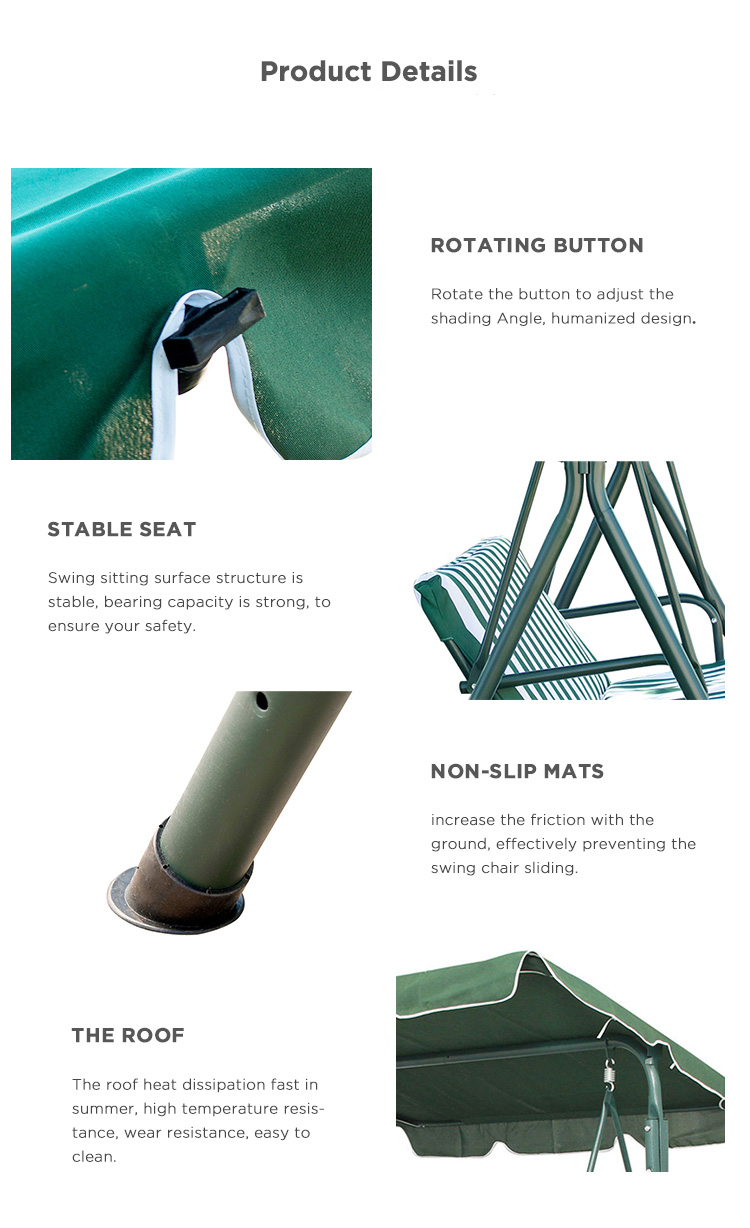 Product Details

ROTATING BUTTON

Rotate the button to adjust the shading Angle, humanized design.

STABLE SEAT

Swing sitting surface structure is stable, bearing capacity is strong, to ensure your safety.

NON-SLIP MATS

increase the friction with the ground, effectively preventing the swing chair sliding.

THE ROOF

The roof heat dissipation fast in summer, high temperature resistance, wear resistance, easy to clean.