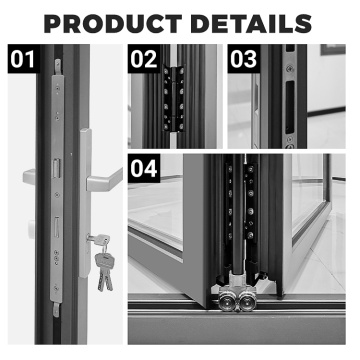 PRODUCT DETAILS

01

02

03

04