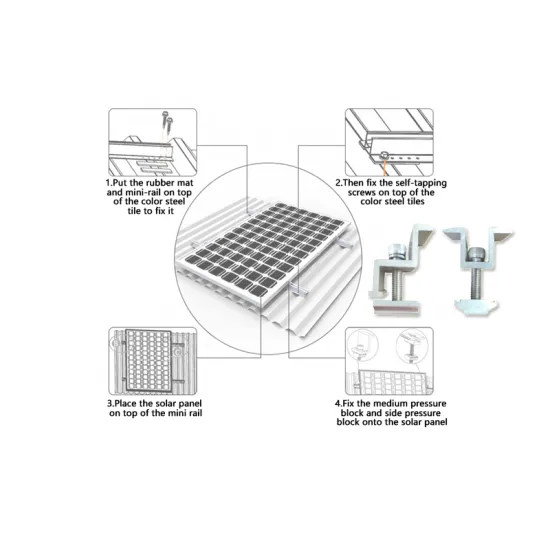 1.Put the rubber mat and mini-rail on top of the color steel tile to fix it

2.Then fix the self-tapping screws on top of the color steel tiles

3.Place the solar panel on top of the mini rail

4.Fix the medium pressure block and side pressure block onto the solar panel