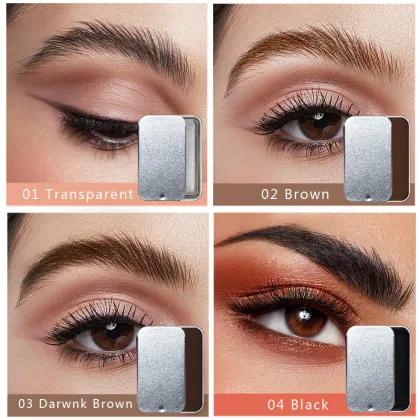 01 Transparent

02 Brown

03 Darwnk Brown

04 Black