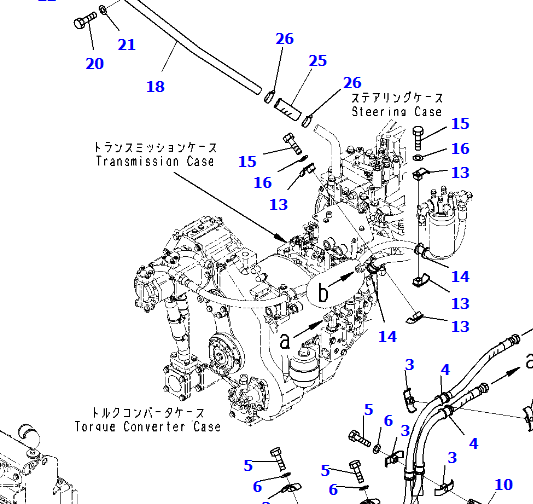 20
21
18
26
25
26
ステアリングケース
Steering Case
15
16
13
トランスミッションケース
Transmission Case
15
16
13
14
13
13
b
a
14
3
4
a
4
5
6
3
3
トルクコンバータケース
Torque Converter Case
5
6
5
6
10