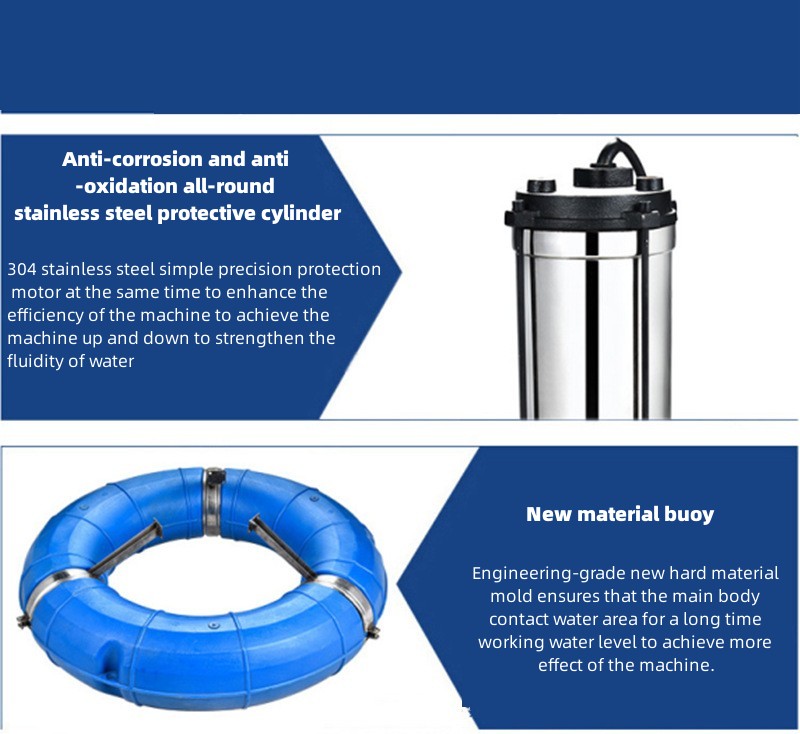 Anti-corrosion and anti -oxidation all-round stainless steel protective cylinder

304 stainless steel simple precision protection motor at the same time to enhance the efficiency of the machine to achieve the machine up and down to strengthen the fluidity of water

New material buoy

Engineering-grade new hard material mold ensures that the main body contact water area for a long time working water level to achieve more effect of the machine.