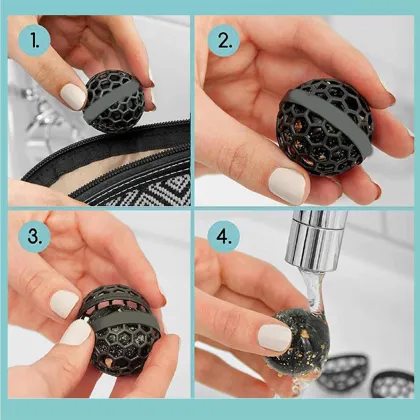 1.

2.

3.

4.