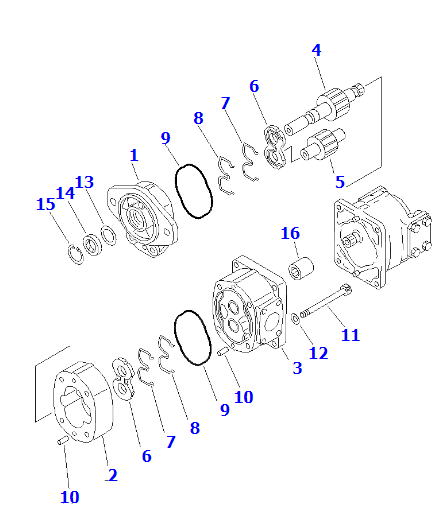 4
6
7
8
9
1
13
14
15
5
16
11
12
3
10
9
8
7
6
2
10