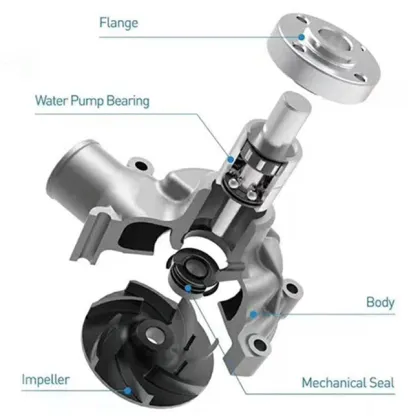 Flange

Water Pump Bearing

Body

Impeller

Mechanical Seal