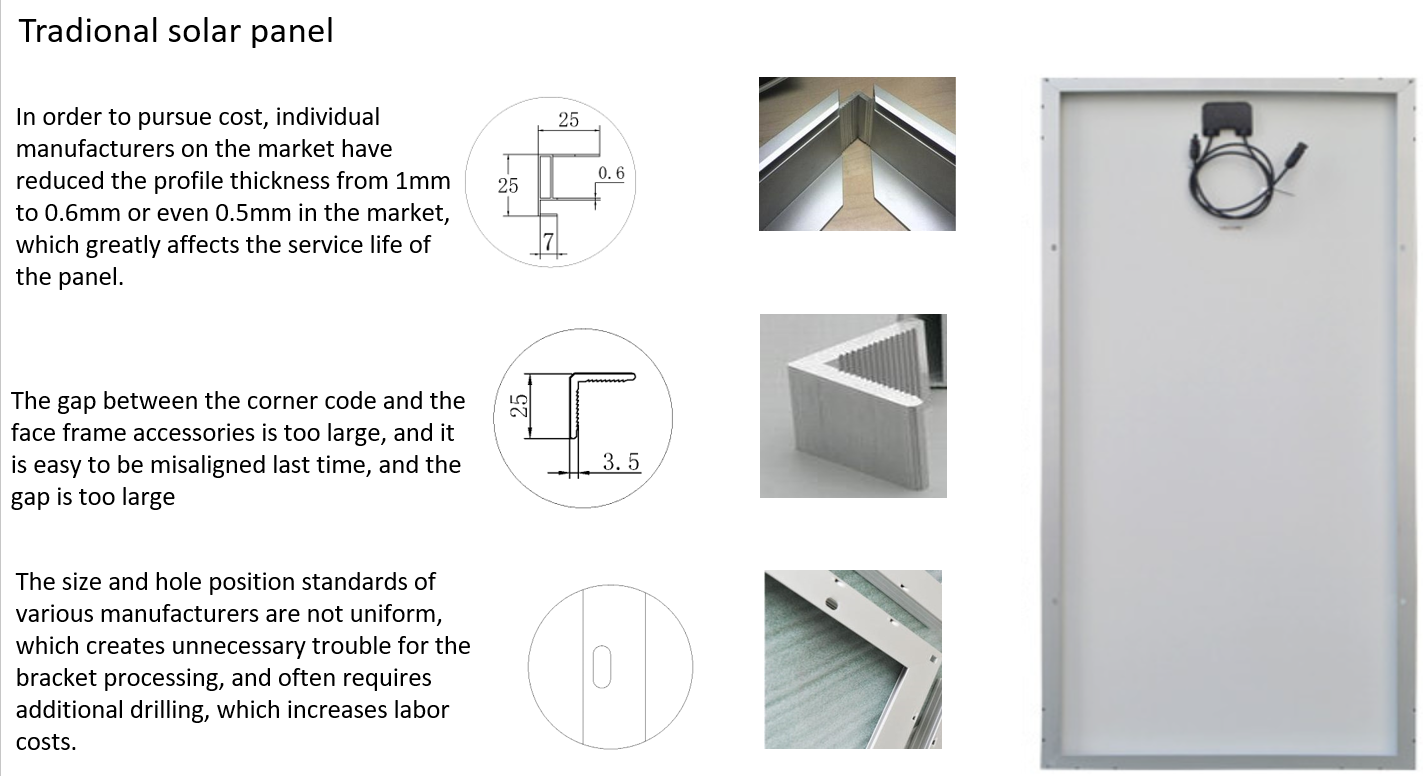 Tradional solar panel

In order to pursue cost, individual manufacturers on the market have reduced the profile thickness from 1mm to 0.6mm or even 0.5mm in the market, which greatly affects the service life of the panel.

25
25
0.6
7

The gap between the corner code and the face frame accessories is too large, and it is easy to be misaligned last time, and the gap is too large

25
3.5

The size and hole position standards of various manufacturers are not uniform, which creates unnecessary trouble for the bracket processing, and often requires additional drilling, which increases labor costs.