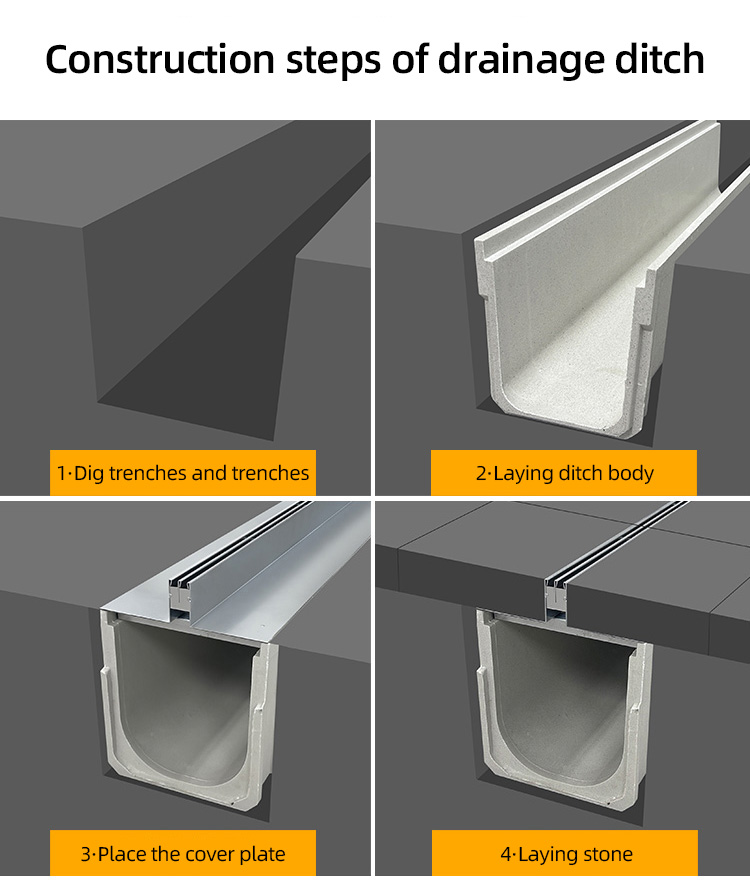 Construction steps of drainage ditch

1·Dig trenches and trenches

2·Laying ditch body

3·Place the cover plate

4·Laying stone