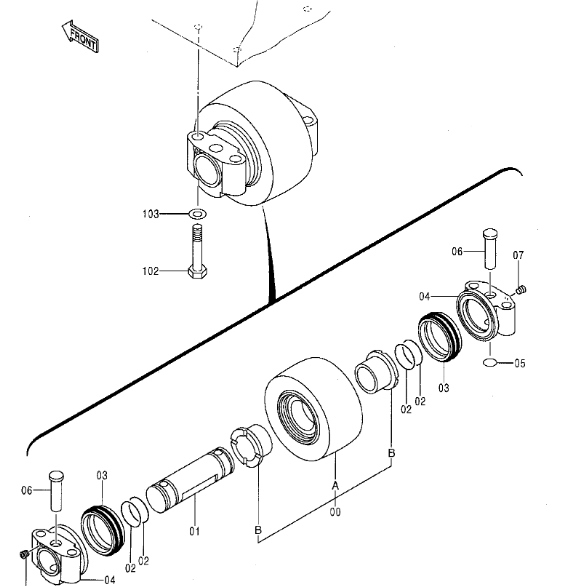 FRONT

103

102

06

07

04

05

03

02

02

B

A

00

B

03

06

01

02

02

04