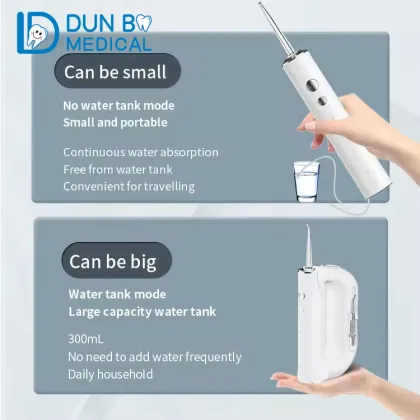 DUN BO
MEDICAL

Can be small

No water tank mode
Small and portable

Continuous water absorption
Free from water tank
Convenient for travelling

Can be big

Water tank mode
Large capacity water tank

300mL
No need to add water frequently
Daily household