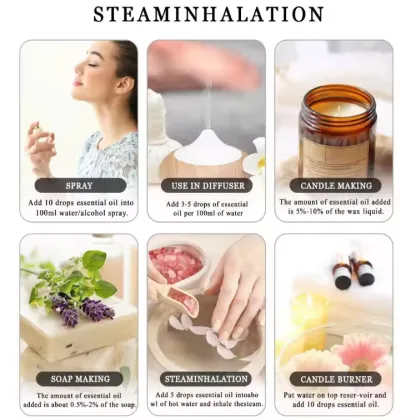 STEAMINHALATION

SPRAY

Add 10 drops essential oil into 100ml water/alcohol spray.

USE IN DIFFUSER

Add 3-5 drops of essential oil per 100ml of water

CANDLE MAKING

The amount of essential oil added is 5%-10% of the wax liquid.

SOAP MAKING

The amount of essential oil added is about 0.5%-2% of the soap.

STEAMINHALATION

Add 5 drops essential oil intoabo wl of hot water and inhale thesteam.

CANDLE BURNER

Put water on top reser-voir and add 10 drops essential oil.