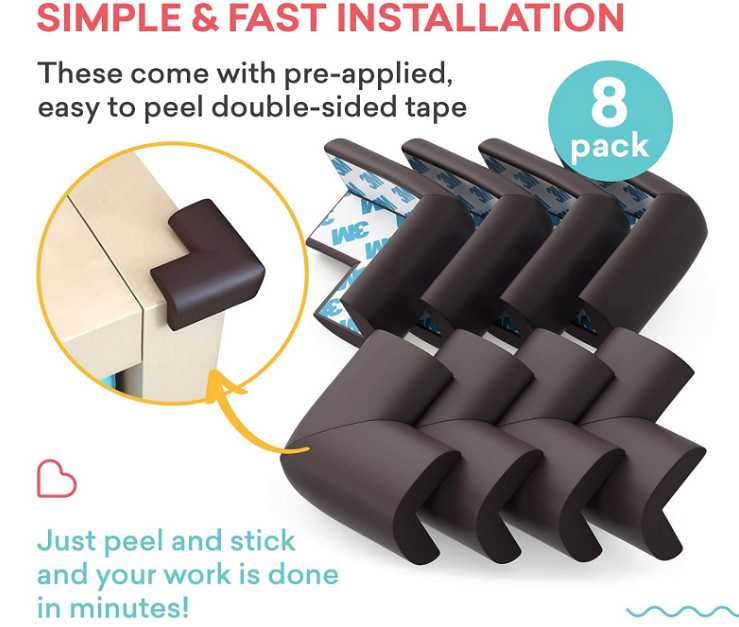 SIMPLE & FAST INSTALLATION

These come with pre-applied, easy to peel double-sided tape

8 pack

3M

Just peel and stick and your work is done in minutes!